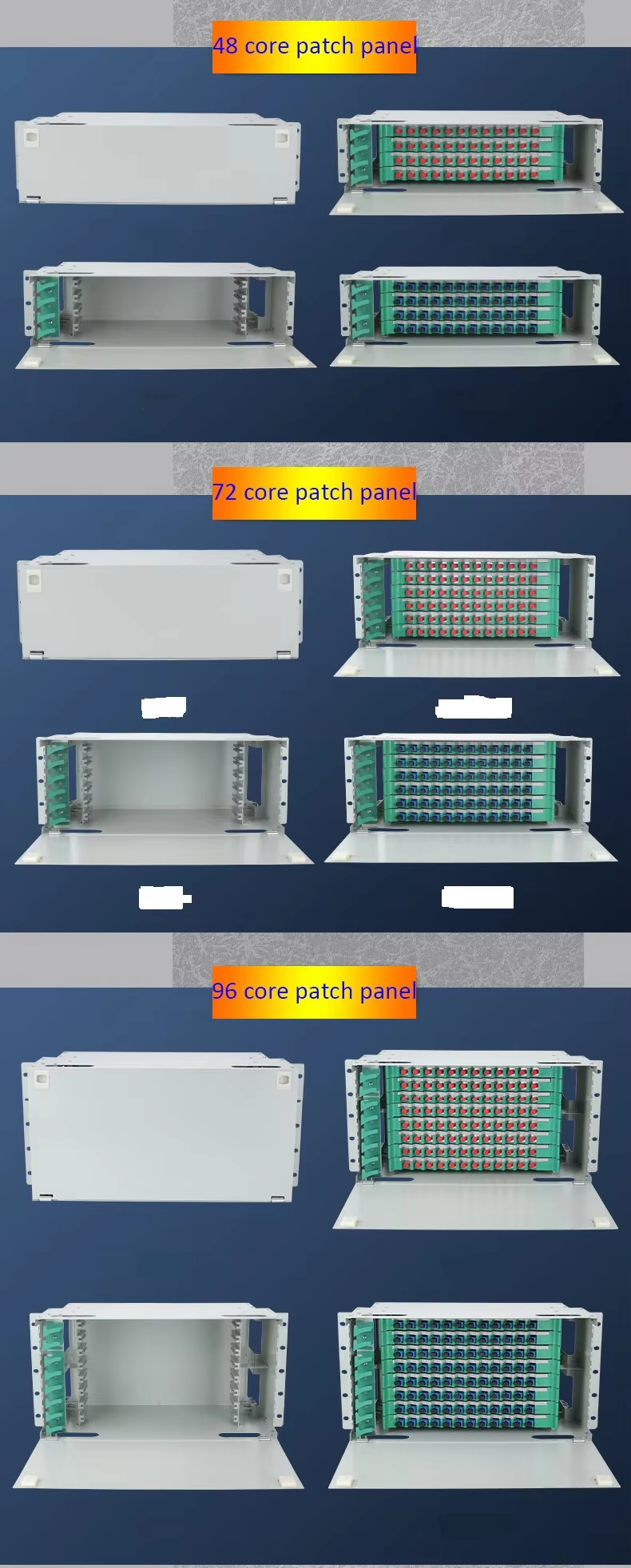 48 core patch panel

72 core patch panel

96 core patch panel